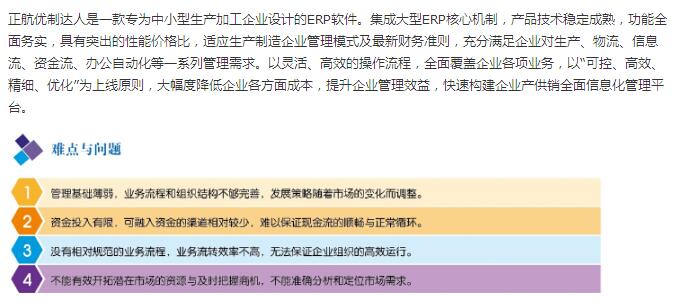 正航优制达人是一款专为中小型生产加工企业设计的ERP软件。集成大型ERP核心机制，产品技术稳定成熟，功能全面务实，具有突出的性能价格比，适应生产制造企业管理模式及最新财务准则，充分满足企业对生产、物流、信息流、资金流、办公自动化等一系列管理需求。以灵活、高效的操作流程，全面覆盖企业各项业务，以“可控、高效、精细、优化”为上线原则，大幅度降低企业各方面成本，提升企业管理效益，快速构建企业产供销全面信息化管理平台。

难点与问题

1 管理基础薄弱，业务流程和组织结构不够完善，发展策略随着市场的变化而调整。

2 资金投入有限，可融入资金的渠道相对较少，难以保证现金流的顺畅与正常循环。

3 没有相对规范的业务流程，业务流转效率不高，无法保证企业组织的高效运行。

4 不能有效开拓潜在市场的资源与及时把握商机，不能准确分析和定位市场需求。